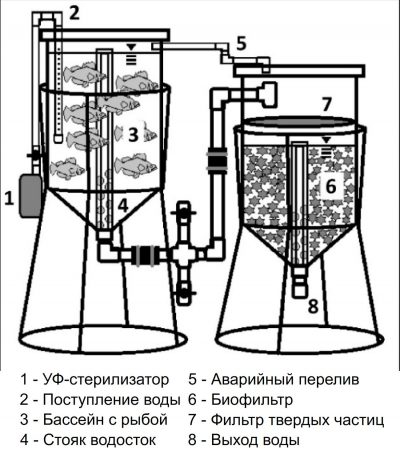 2
5
7
3
6
1
4
8

1 - УФ-стерилизатор
2 - Поступление воды
3 - Бассейн с рыбой
4 - Стояк водосток

5 - Аварийный перелив
6 - Биофильтр
7 - Фильтр твердых частиц
8 - Выход воды